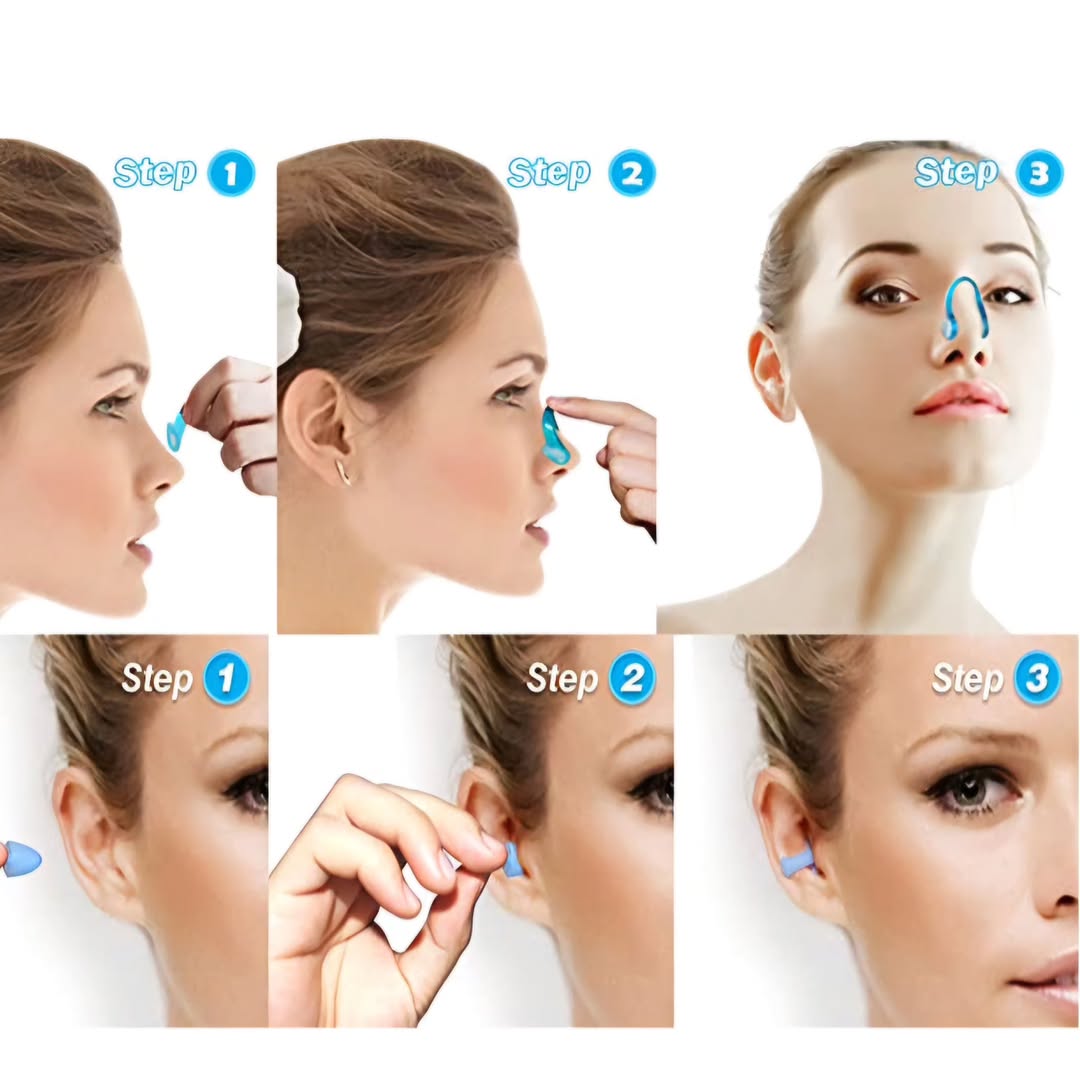 Step 1
Step 2
Step 3
Step 1
Step 2
Step 3